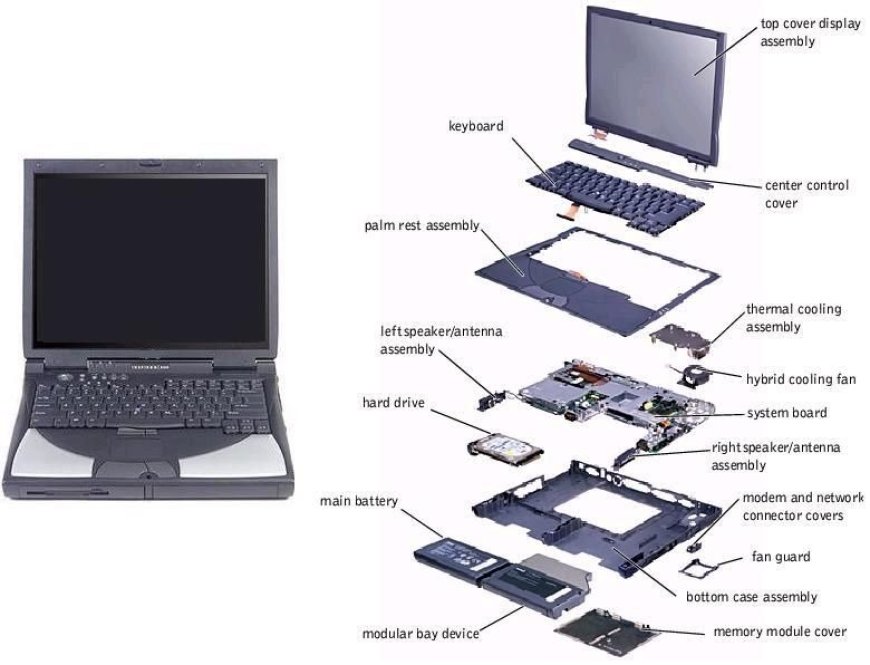 top cover display assembly

keyboard

center control cover

palm rest assembly

thermal cooling assembly

left speaker/antenna assembly

hybrid cooling fan

hard drive

system board

right speaker/antenna assembly

main battery

modem and network connector covers

fan guard

bottom case assembly

modular bay device

memory module cover